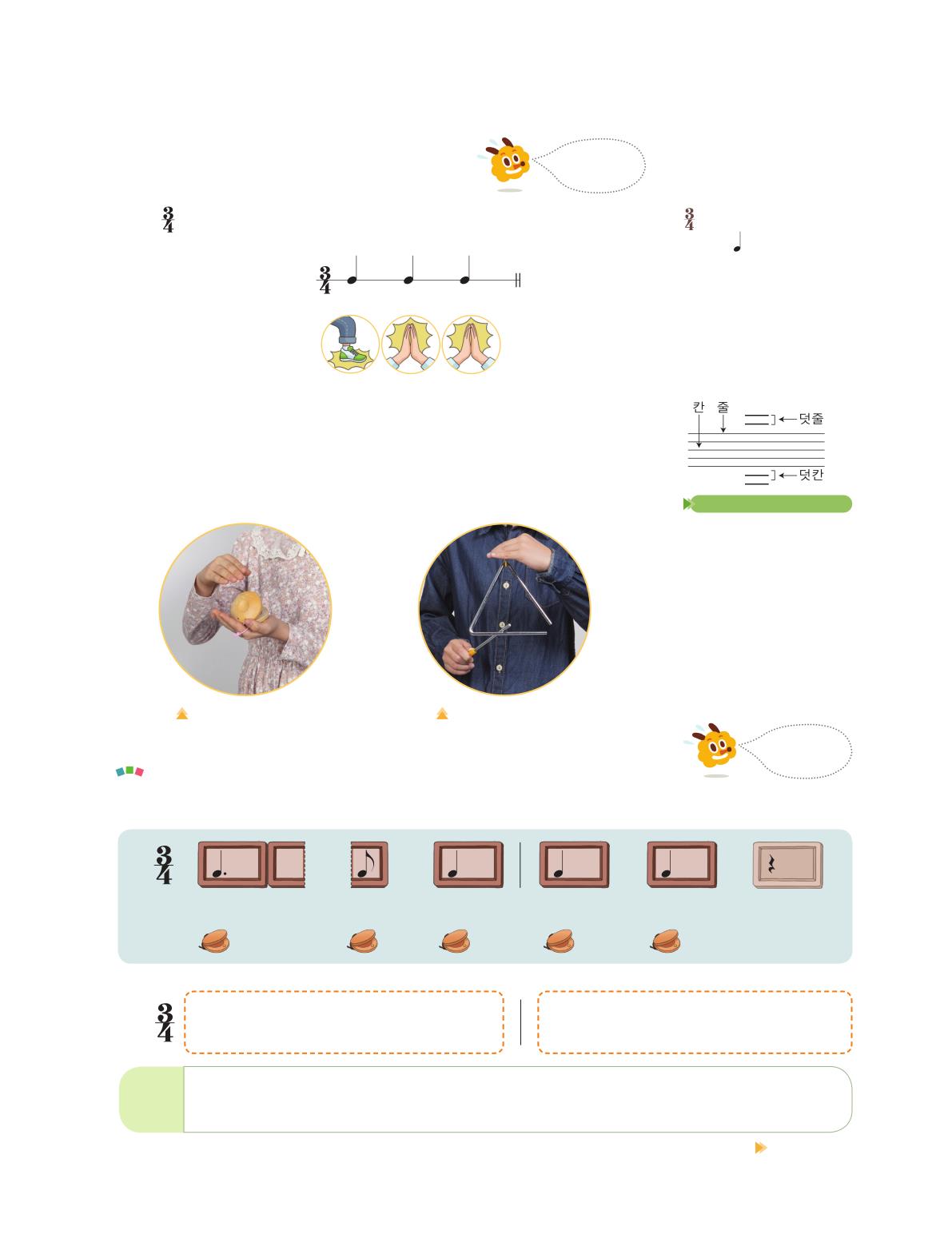 $\frac{3}{4}$

$\frac{3}{4}$

$\frac{3}{4}$

칸 줄

덧줄

덧칸

$\frac{3}{4}$

$\frac{3}{4}$